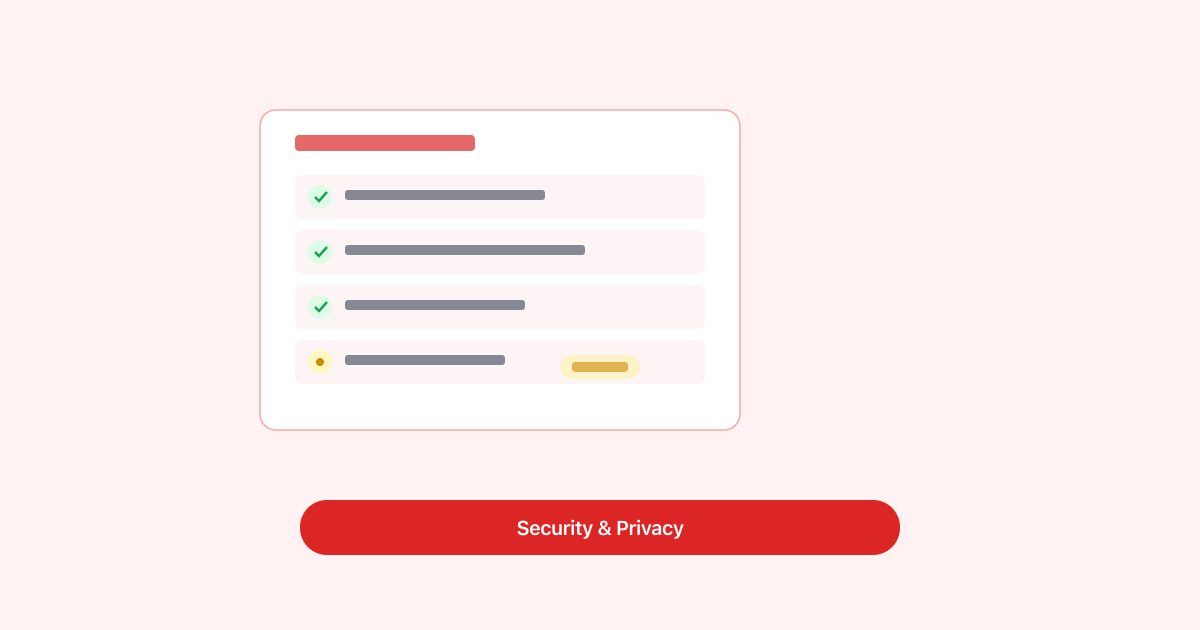 Security & Privacy