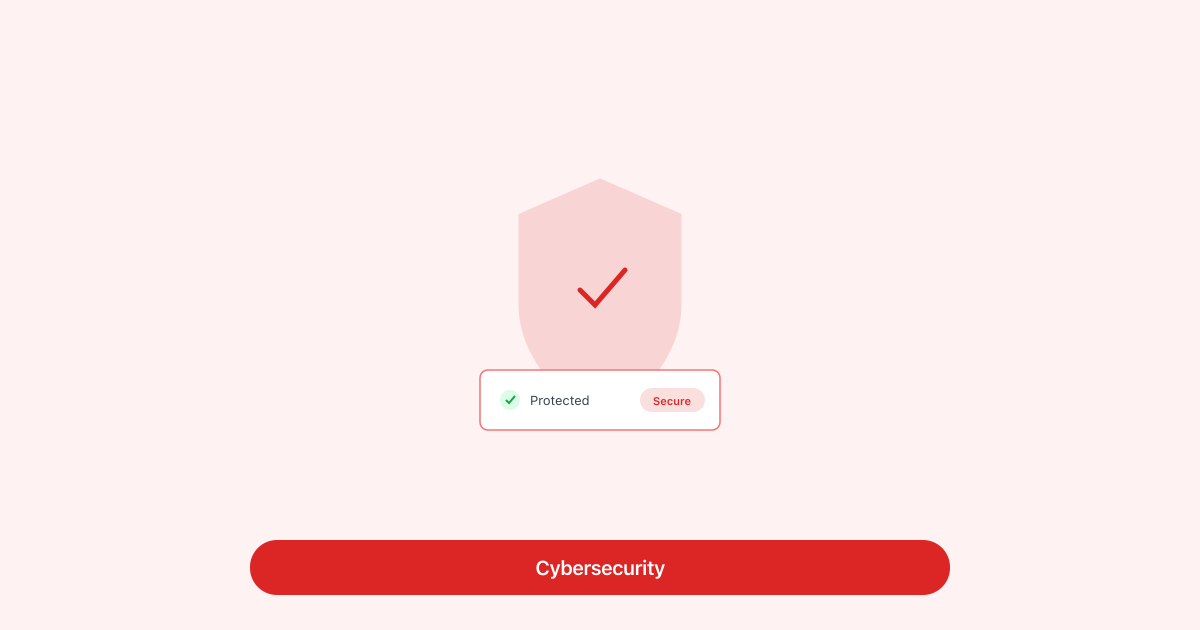 Protected Secure

Cybersecurity